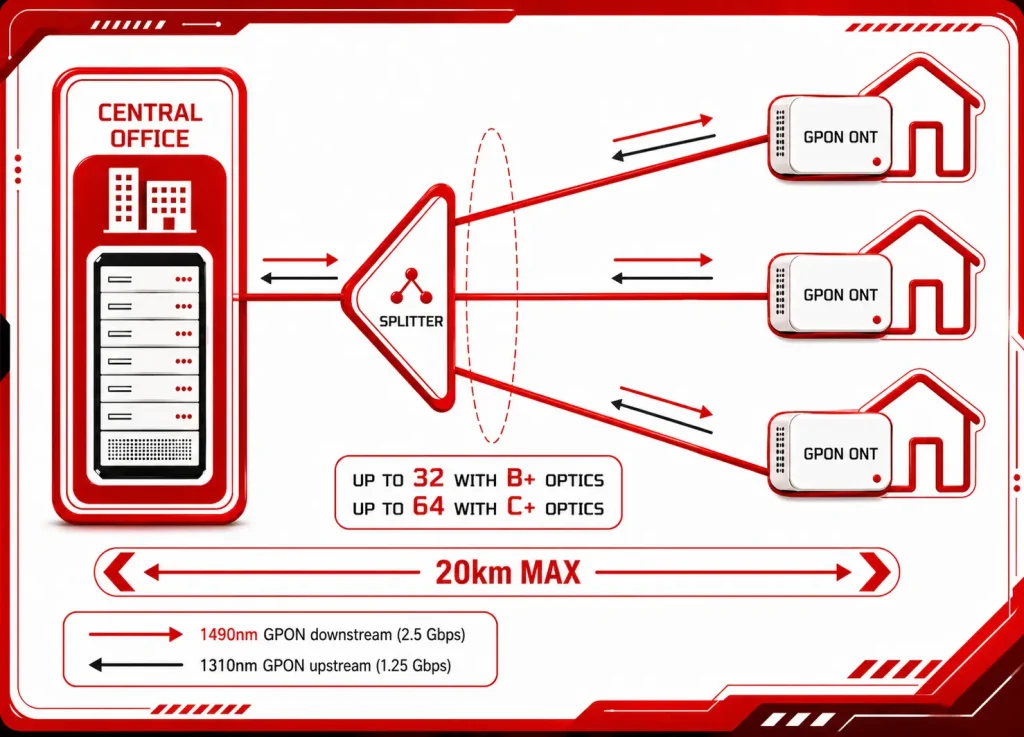 CENTRAL OFFICE

SPLITTER

GPON ONT

GPON ONT

GPON ONT

UP TO 32 WITH B+ OPTICS
UP TO 64 WITH C+ OPTICS

20km MAX

1490nm GPON downstream (2.5 Gbps)

1310nm GPON upstream (1.25 Gbps)